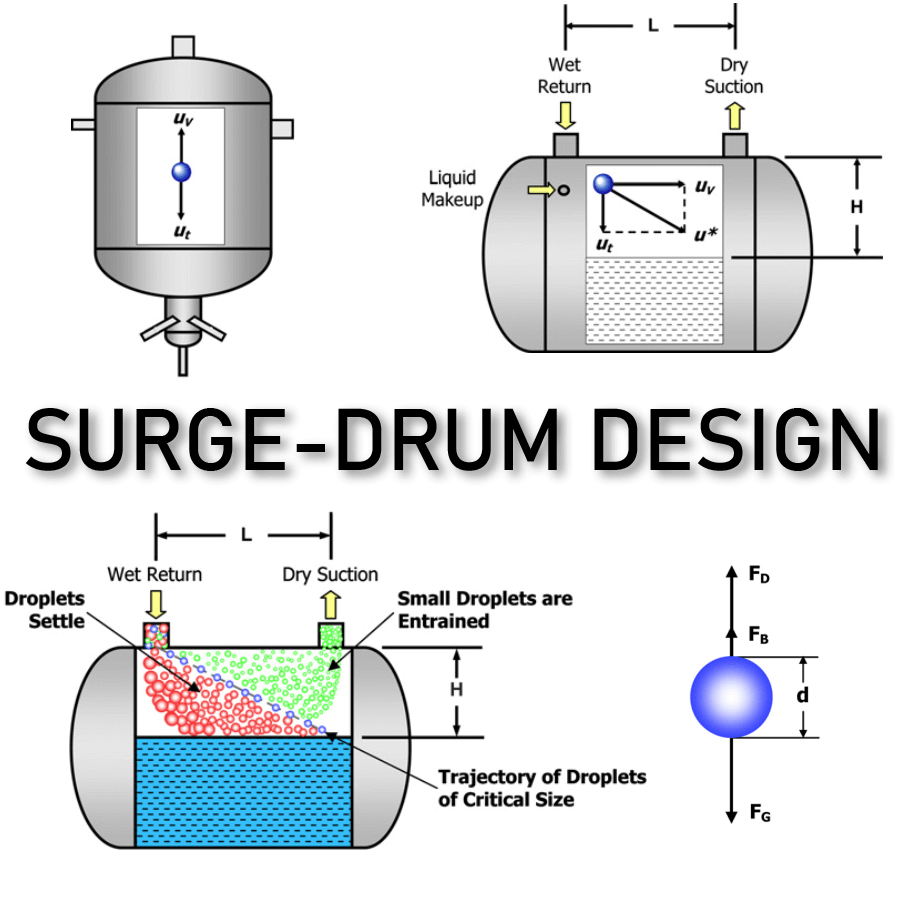 $u_v$

$u_t$

L

Wet Return

Dry Suction

Liquid Makeup

$u_v$

$u_t$

$u^*$

H

SURGE-DRUM DESIGN

L

Wet Return

Dry Suction

Droplets Settle

Small Droplets are Entrained

H

Trajectory of Droplets of Critical Size

$F_D$

$F_B$

d

$F_G$